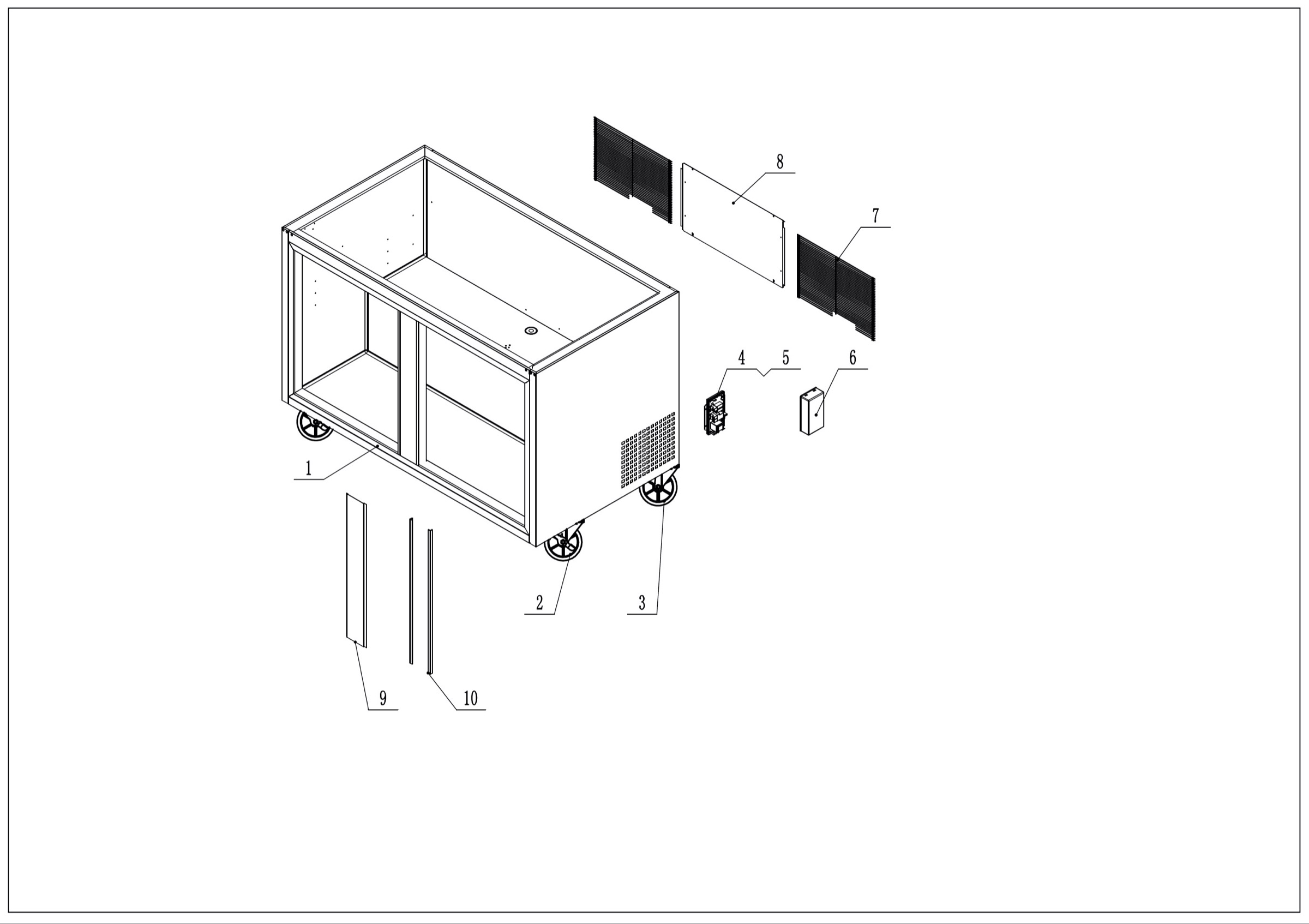 8

7

4 5

6

1

2

3

9

10